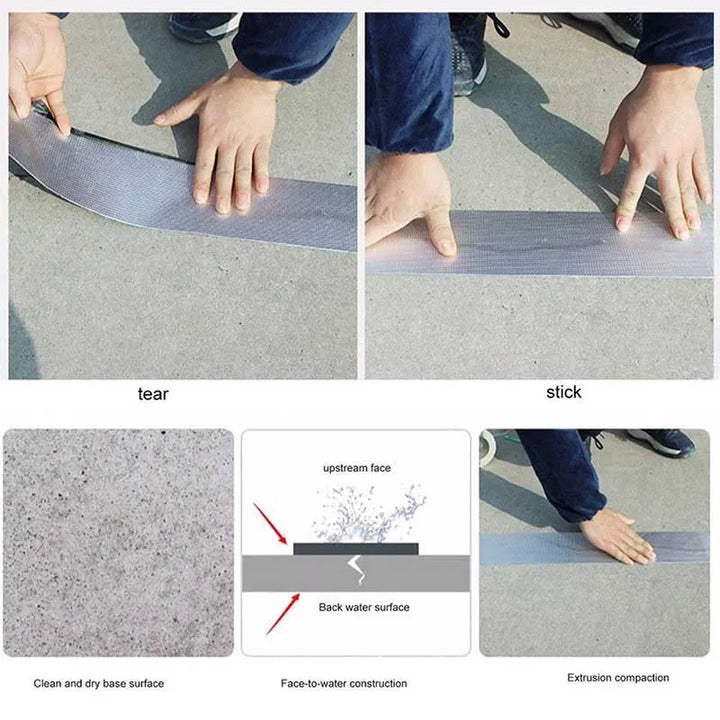 tear

stick

upstream face

Back water surface

Clean and dry base surface

Face-to-water construction

Extrusion compaction